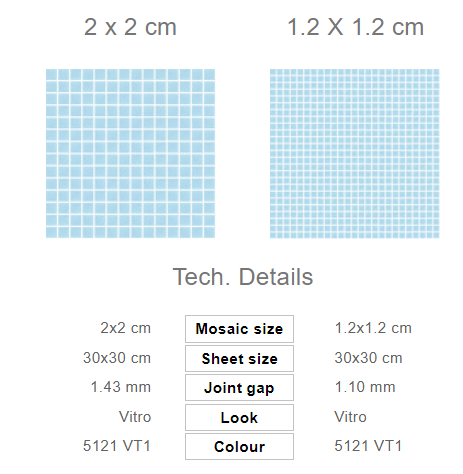 2 x 2 cm

1.2 X 1.2 cm

Tech. Details

| 2x2 cm | Mosaic size | 1.2x1.2 cm |
|---|---|---|
| 30x30 cm | Sheet size | 30x30 cm |
| 1.43 mm | Joint gap | 1.10 mm |
| Vitro | Look | Vitro |
| 5121 VT1 | Colour | 5121 VT1 |